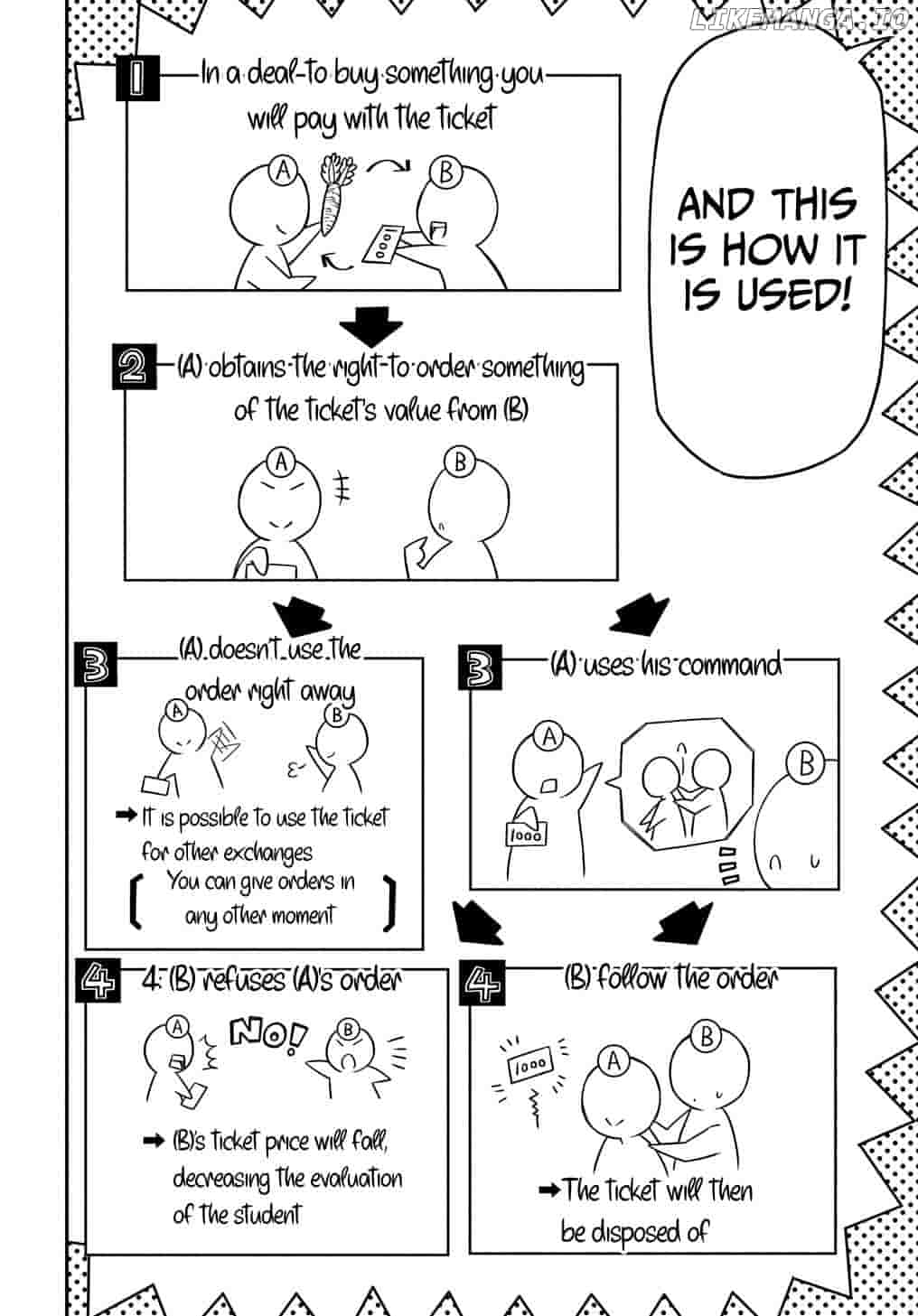 LIKEMANGA.IO

AND THIS IS HOW IT IS USED!

1 In a deal to buy something you will pay with the ticket

A B

2 (A) obtains the right to order something of the ticket's value from (B)

A B

3 (A) doesn't use the order right away

A B

➡ It is possible to use the ticket for other exchanges

[ You can give orders in any other moment ]

3 (A) uses his command

A B

1000

4 4: (B) refuses (A)'s order

A NO! B

➡ (B)'s ticket price will fall, decreasing the evaluation of the student

4 (B) follow the order

1000

A B

➡ The ticket will then be disposed of