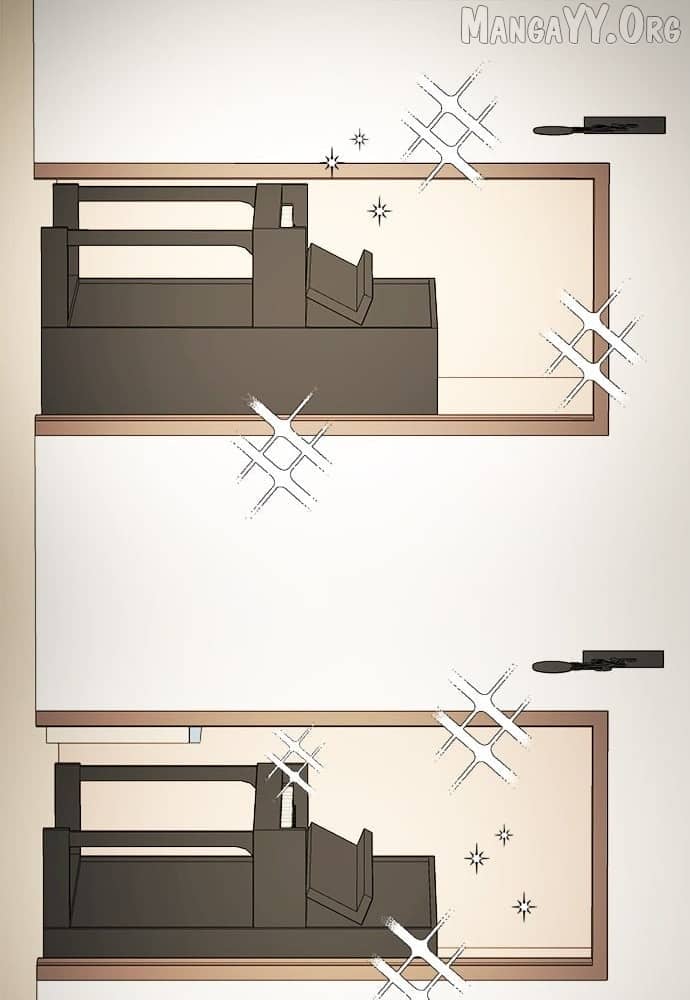 MangaYY.Org