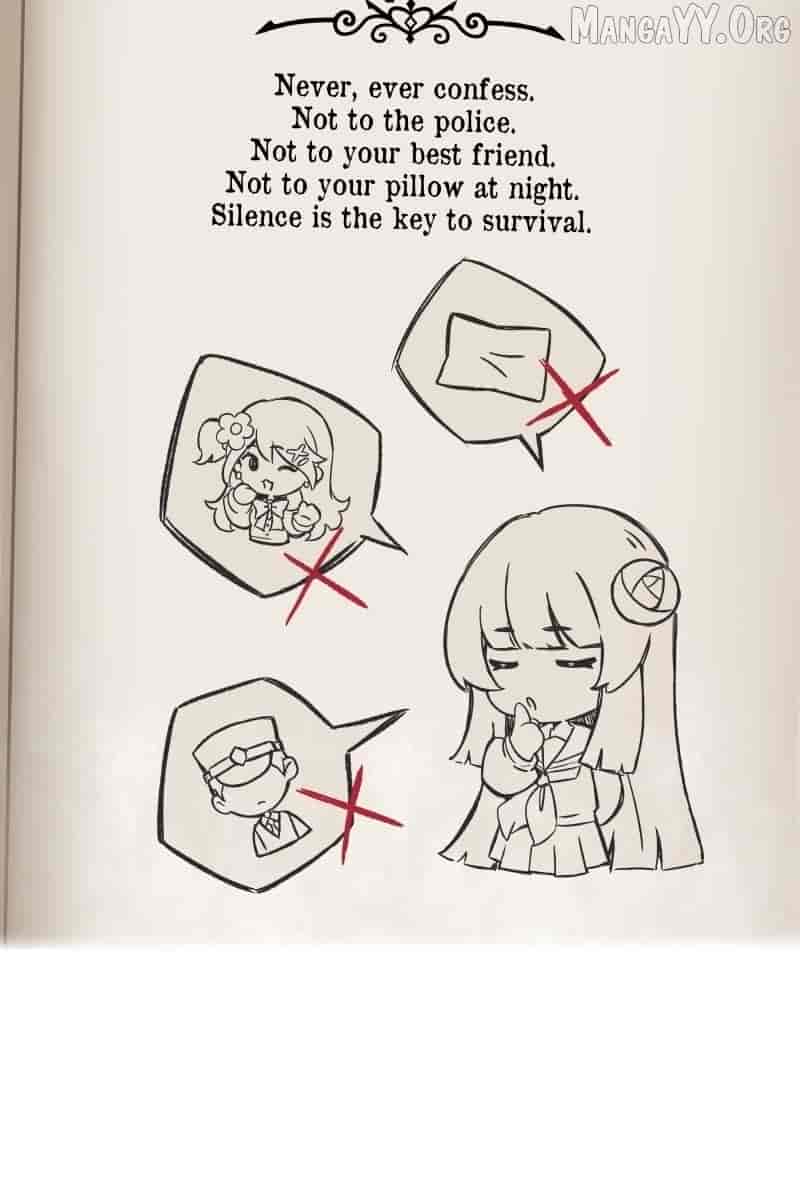 MangaYY.Org

Never, ever confess.
Not to the police.
Not to your best friend.
Not to your pillow at night.
Silence is the key to survival.